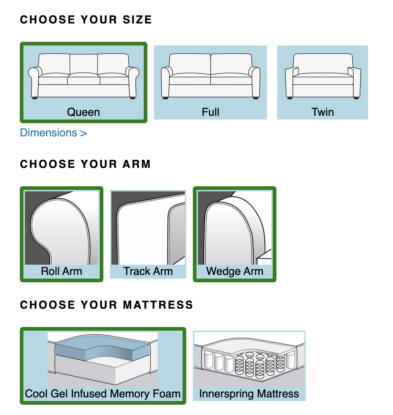 CHOOSE YOUR SIZE

Queen

Full

Twin

Dimensions >

CHOOSE YOUR ARM

Roll Arm

Track Arm

Wedge Arm

CHOOSE YOUR MATTRESS

Cool Gel Infused Memory Foam

Innerspring Mattress